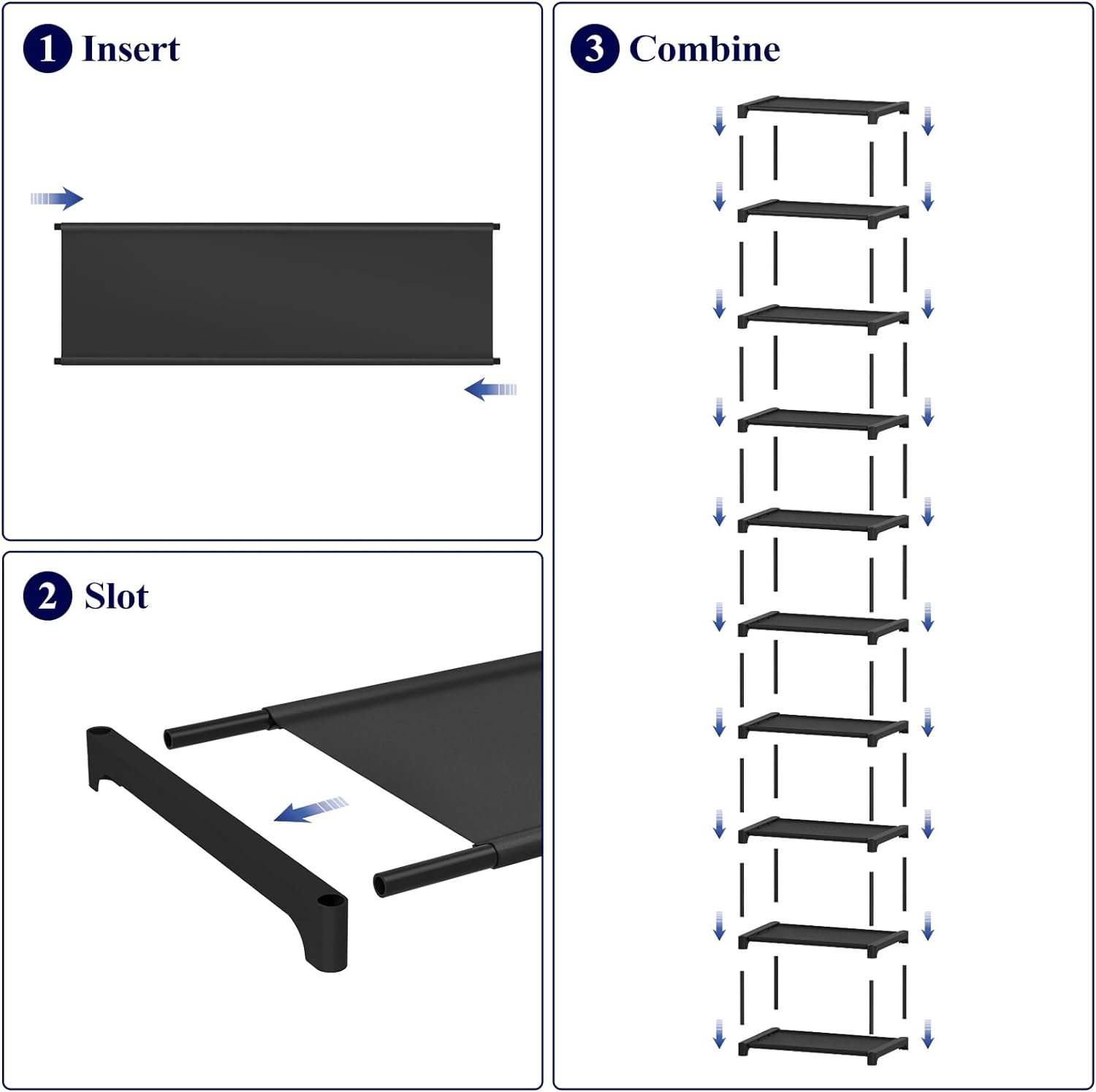 1 Insert

2 Slot

3 Combine